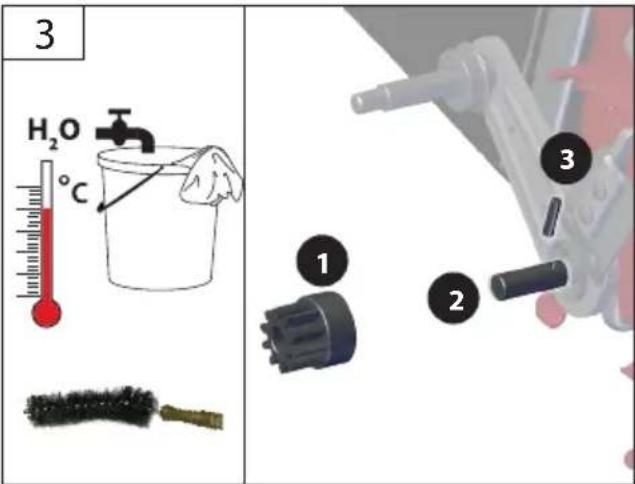 3

$H_2O$

°C

1

2

3