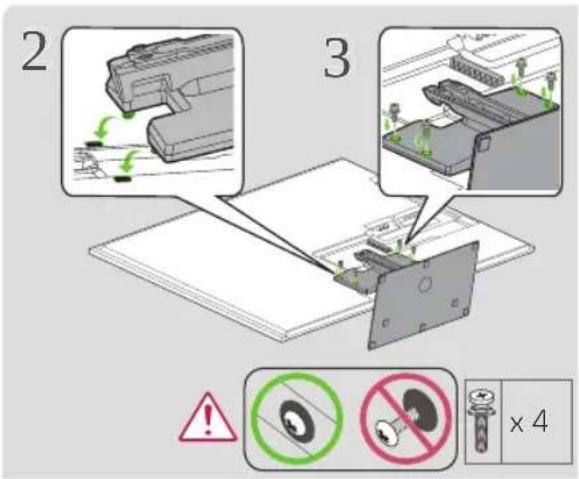 2

3

x 4