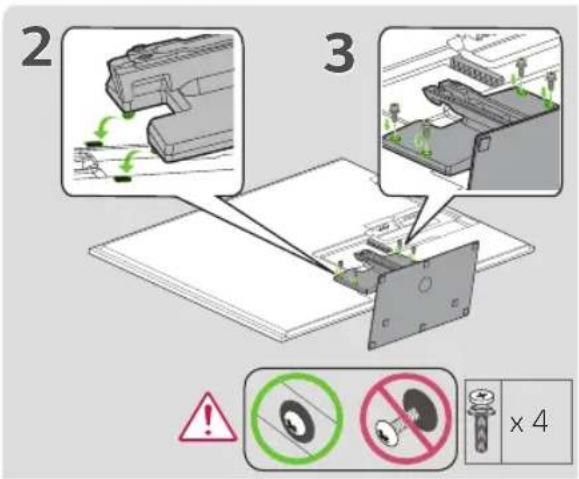 2

3

x 4