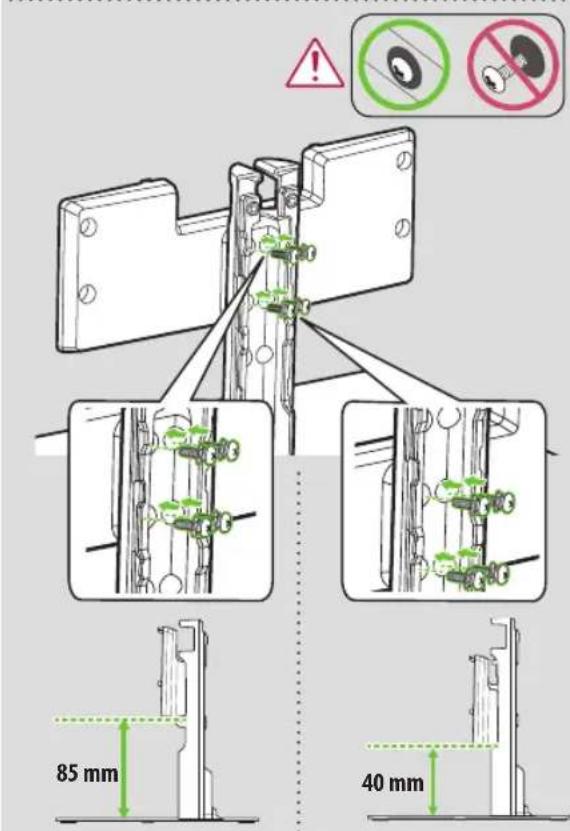 85 mm

40 mm