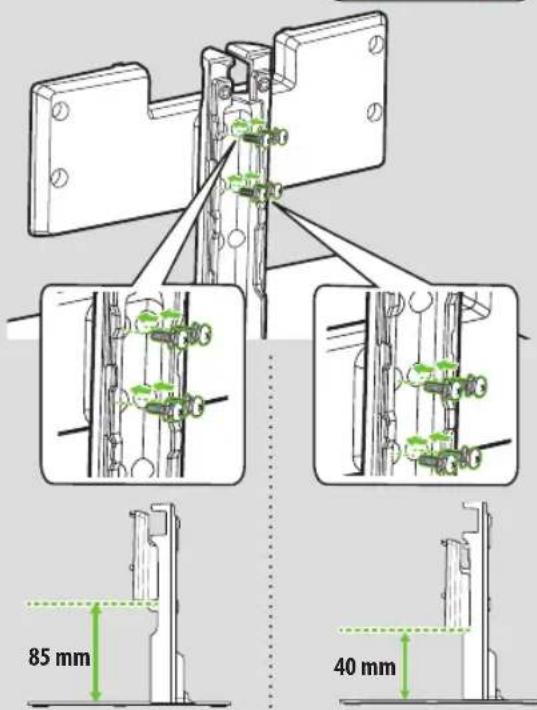 85 mm

40 mm