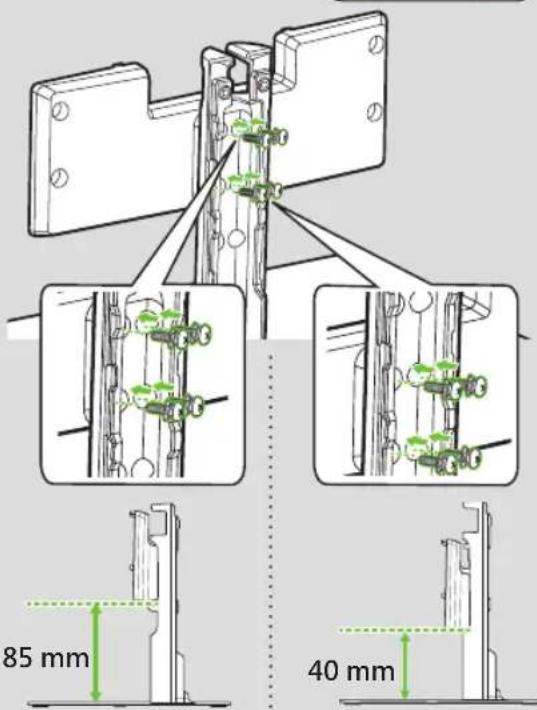 85 mm

40 mm