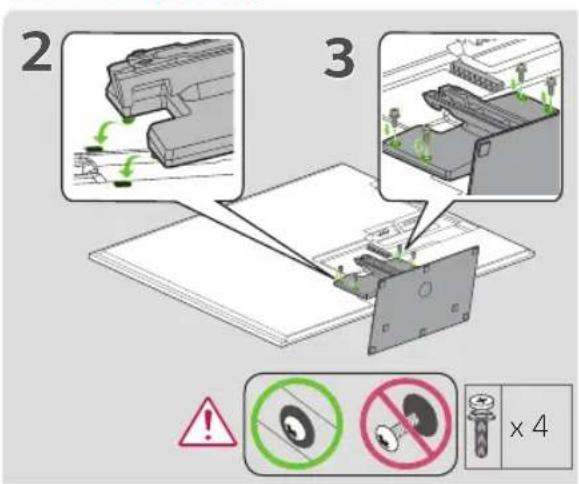 2

3

x 4