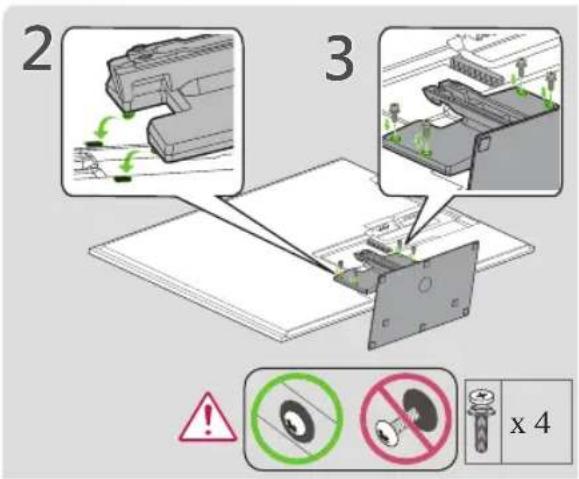 2

3

x 4