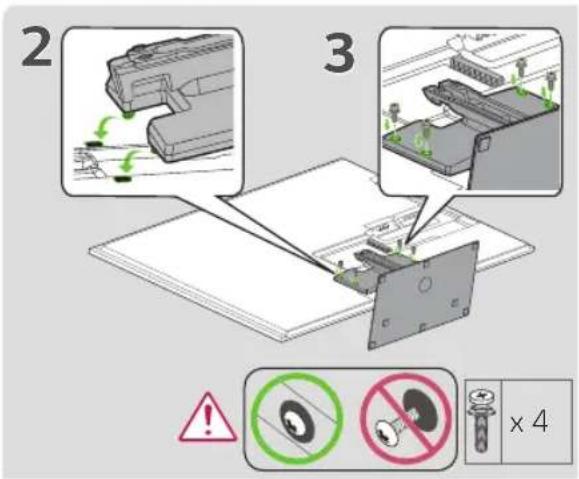 2

3

x 4