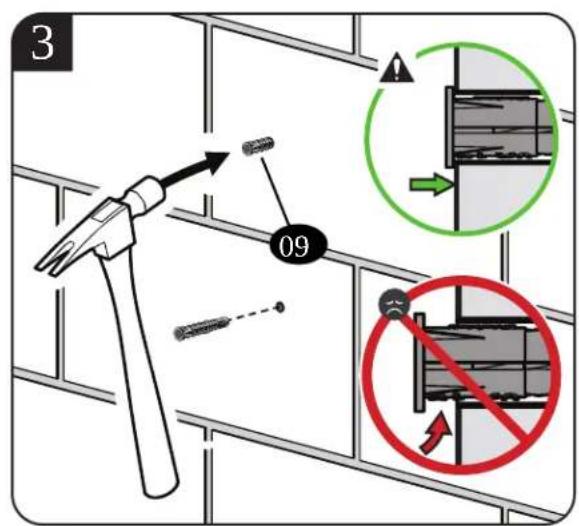 3

09