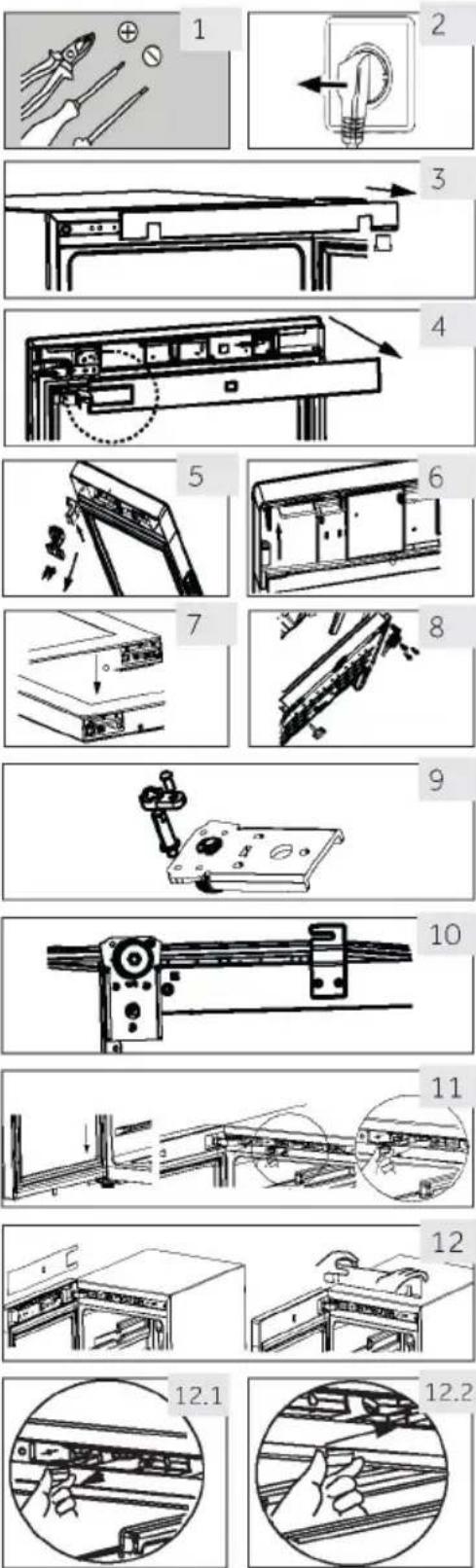 1

2

3

4

5

6

7

8

9

10

11

12

12.1

12.2