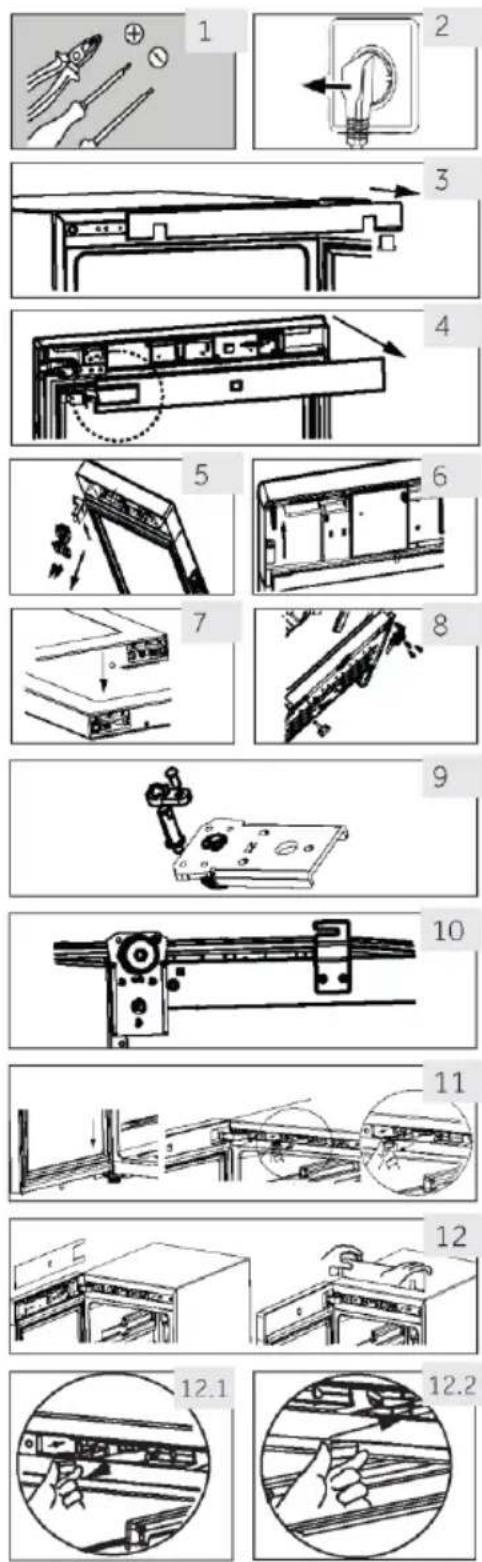 1

2

3

4

5

6

7

8

9

10

11

12

12.1

12.2