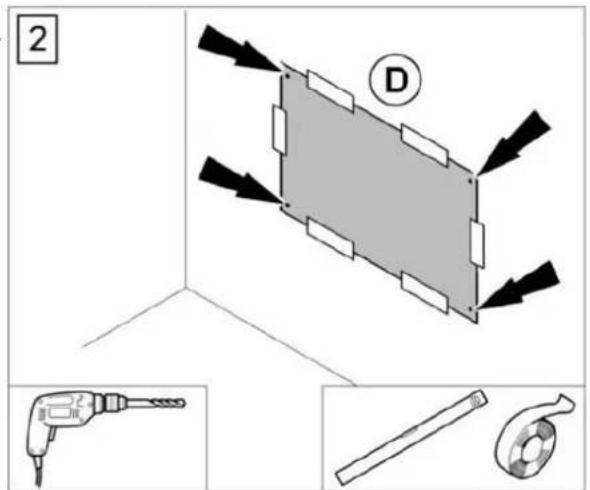 2

D