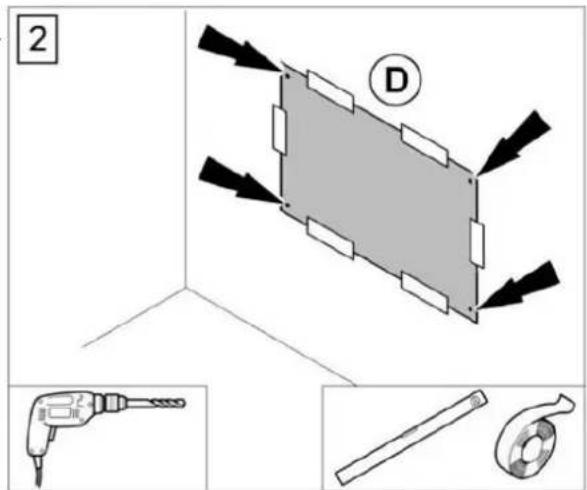 2

D