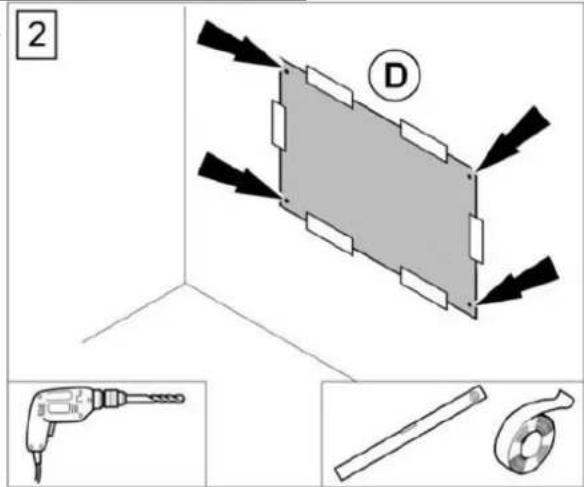 2

D