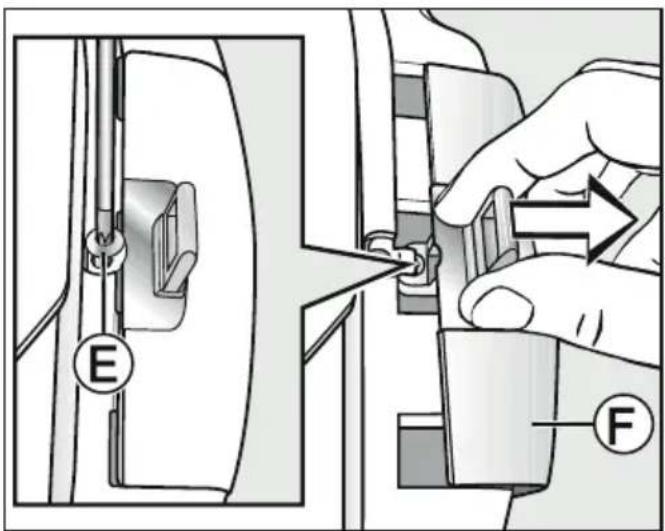 E

F