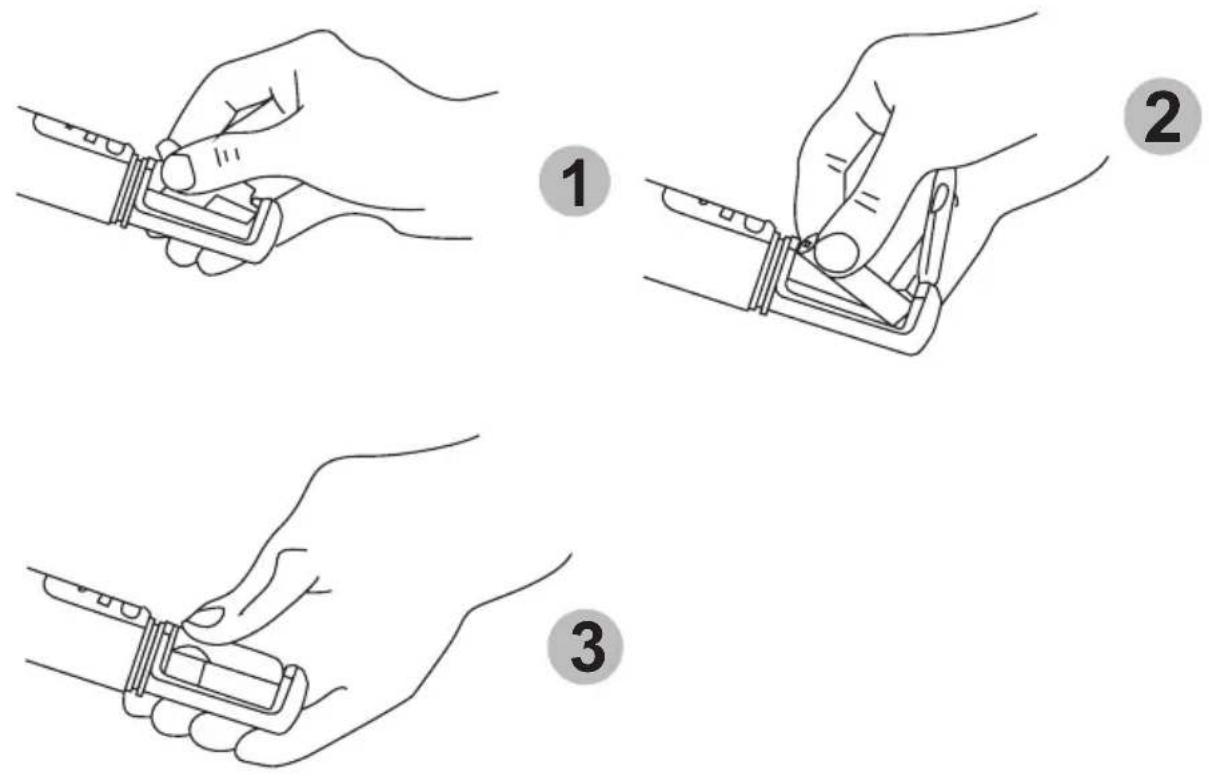 1

2

3