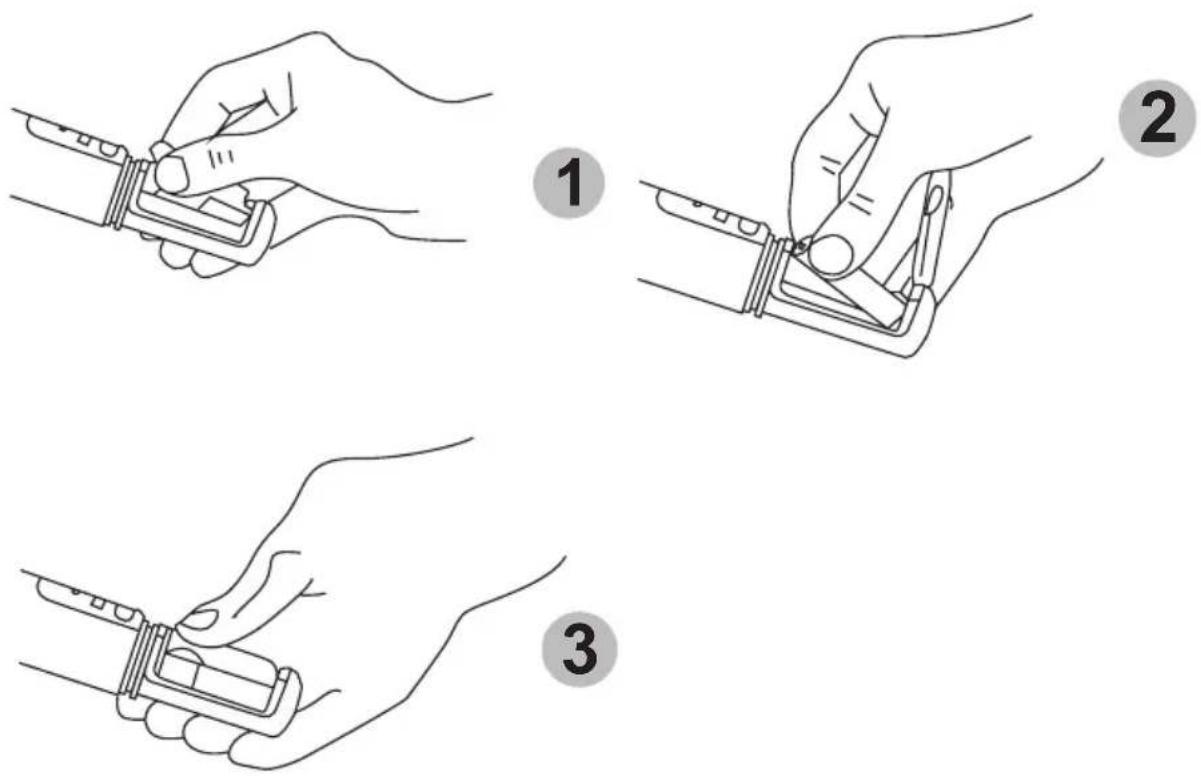 1

2

3