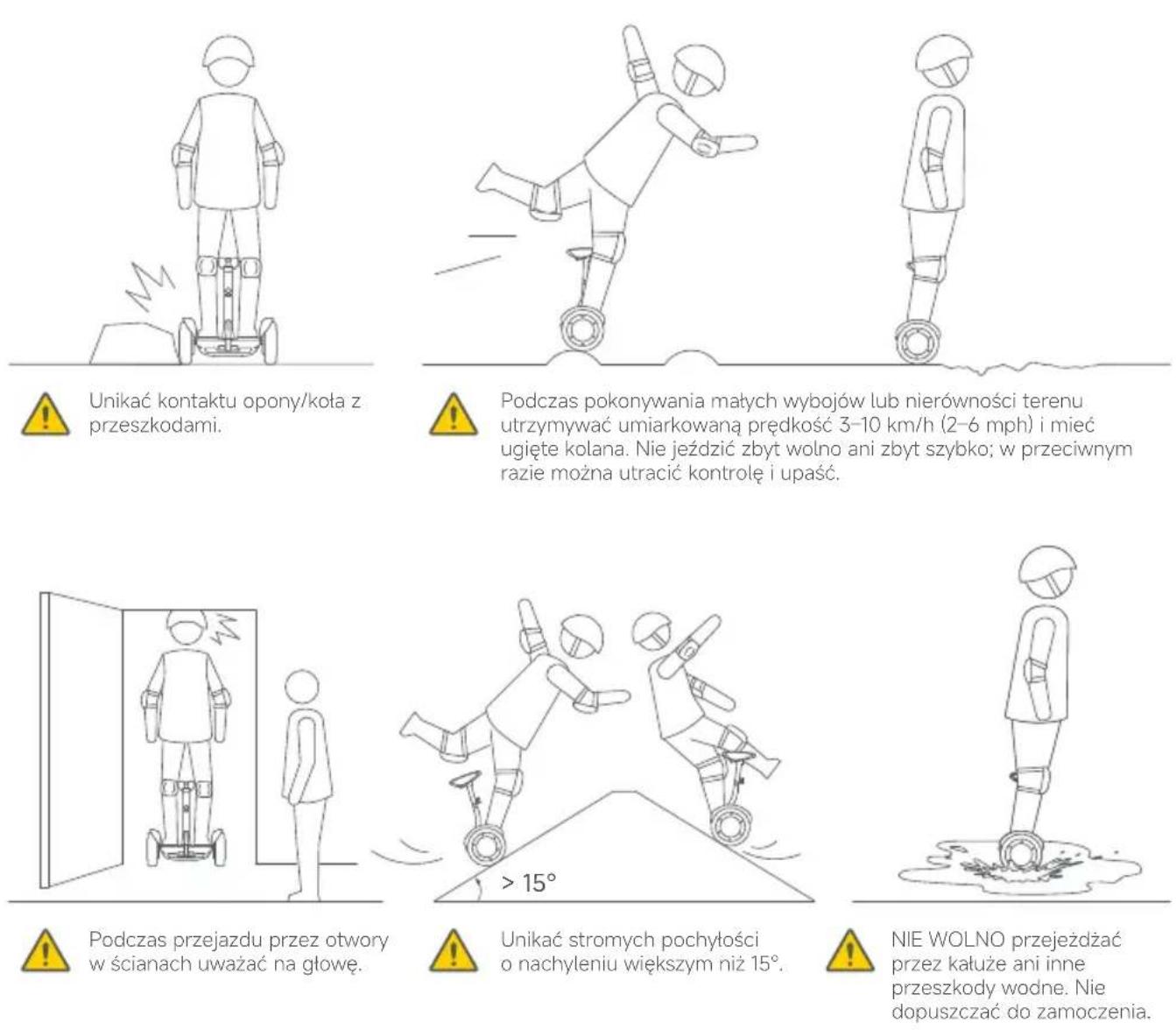 Unikać kontaktu opony/koła z przeszkodami.

Podczas pokonywania małych wybojów lub nierówności terenu utrzymywać umiarkowaną prędkość 3–10 km/h (2–6 mph) i mieć ugięte kolana. Nie jeździć zbyt wolno ani zbyt szybko; w przeciwnym razie można utracić kontrolę i upaść.

> 15°

Podczas przejazdu przez otwory w ścianach uważać na głowę.

Unikać stromych pochyłości o nachyleniu większym niż 15°.

NIE WOLNO przejeżdżać przez kałuże ani inne przeszkody wodne. Nie dopuszczać do zamoczenia.