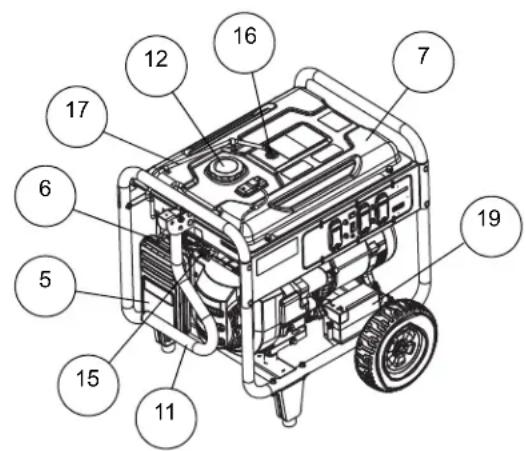 16
12
7
17
6
19
5
15
11