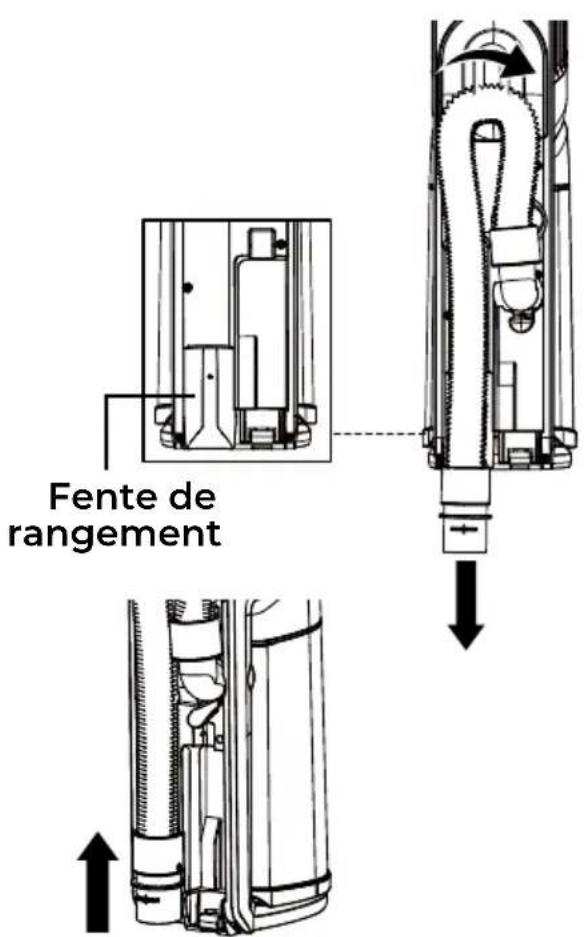 Fente de rangement