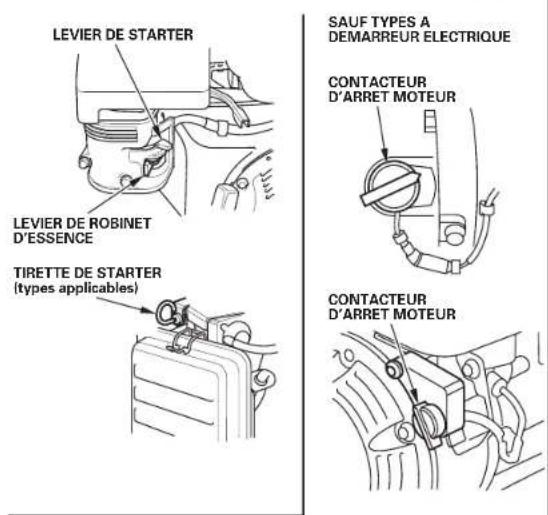 LEVIER DE STARTER

LEVIER DE ROBINET D'ESSENCE

TIRETTE DE STARTER (types applicables)

SAUF TYPES A DEMARREUR ELECTRIQUE

CONTACTEUR D'ARRET MOTEUR

CONTACTEUR D'ARRET MOTEUR