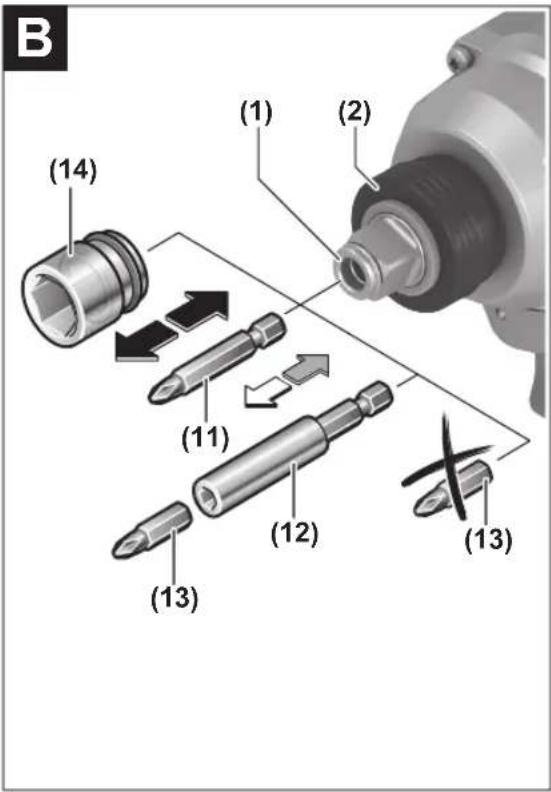 B

(1)

(2)

(14)

(11)

(12)

(13)

(13)