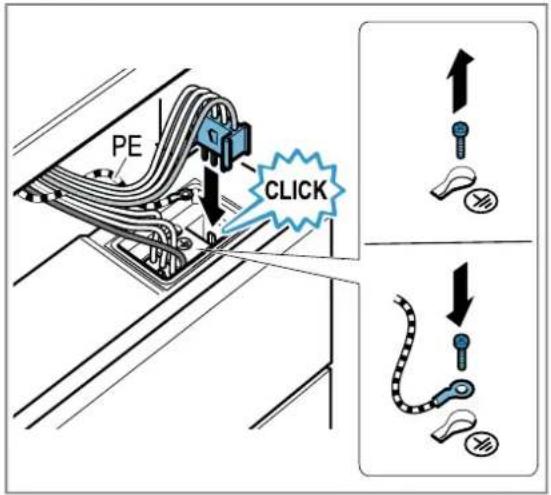 PE

CLICK