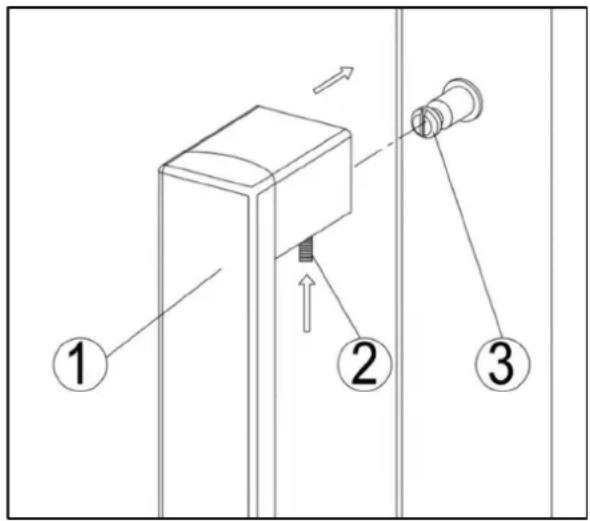 1
2
3