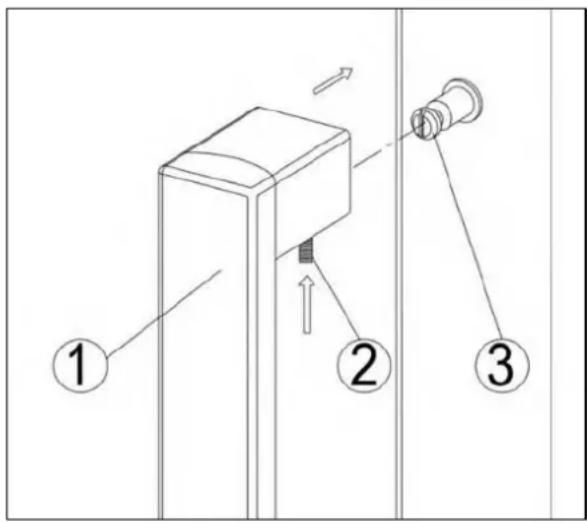 1
2
3