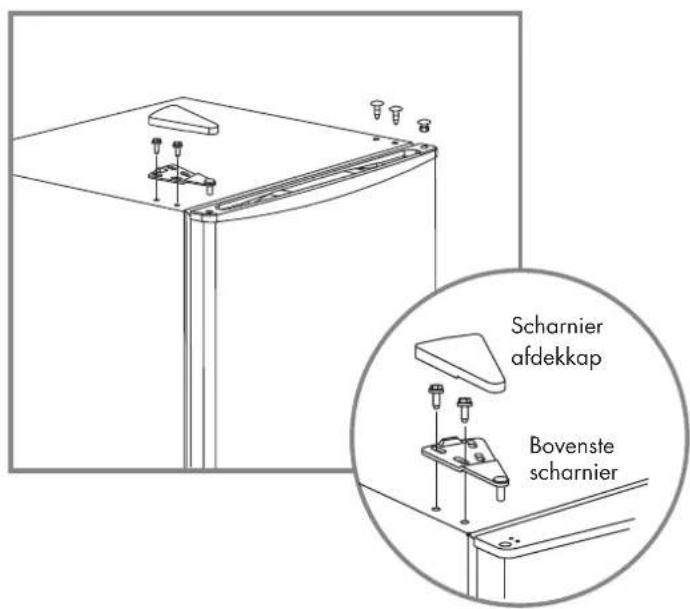 Scharnier afdekkap

Bovenste scharnier