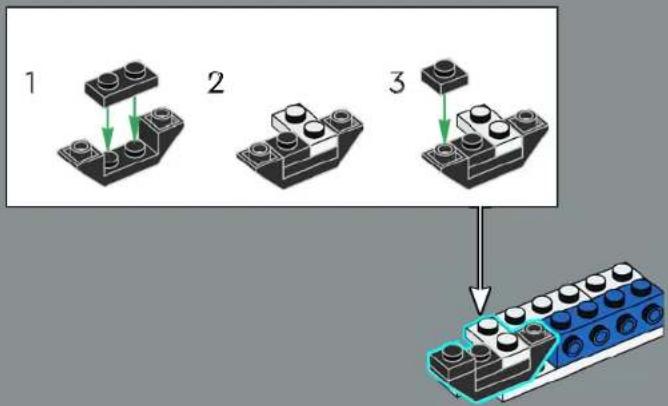 1

2

3