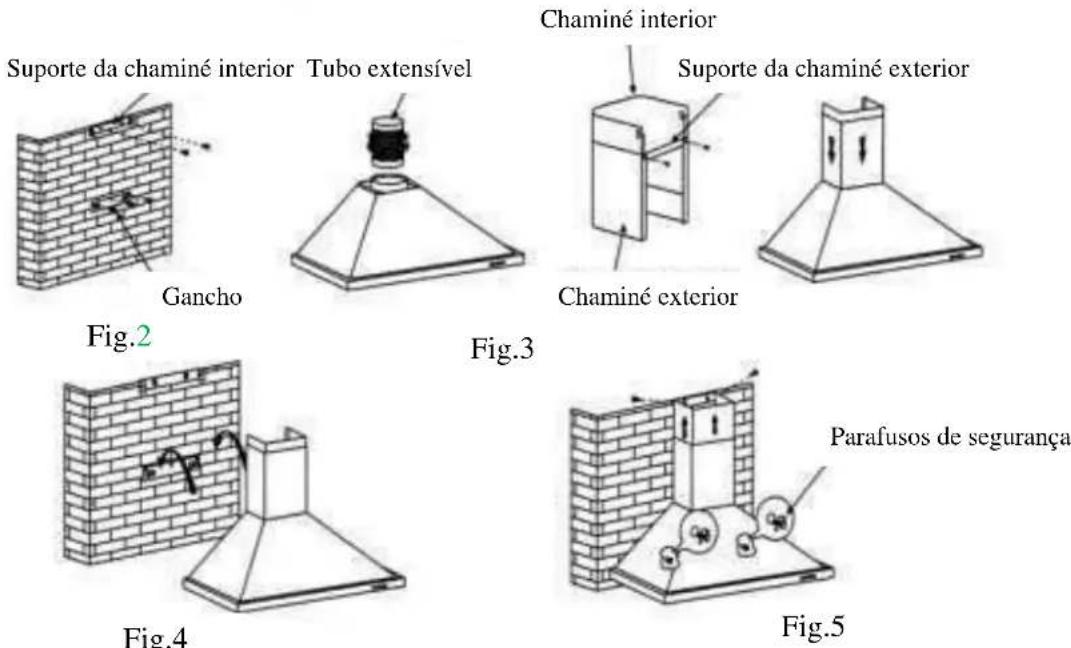 Chaminé interior

Suporte da chaminé interior

Tubo extensível

Suporte da chaminé exterior

Gancho

Chaminé exterior

Fig.2

Fig.3

Parafusos de segurança

Fig.4

Fig.5