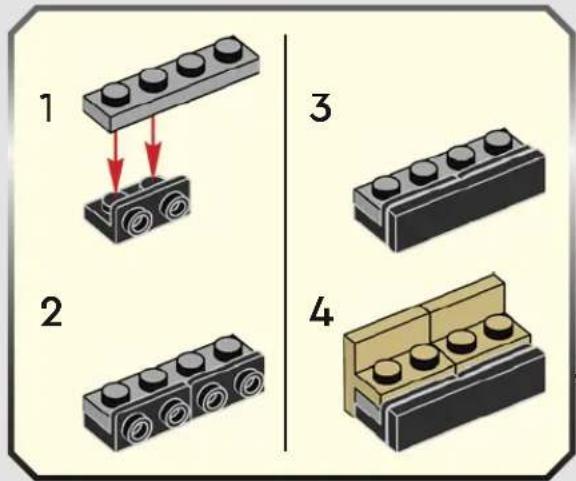 1

2

3

4