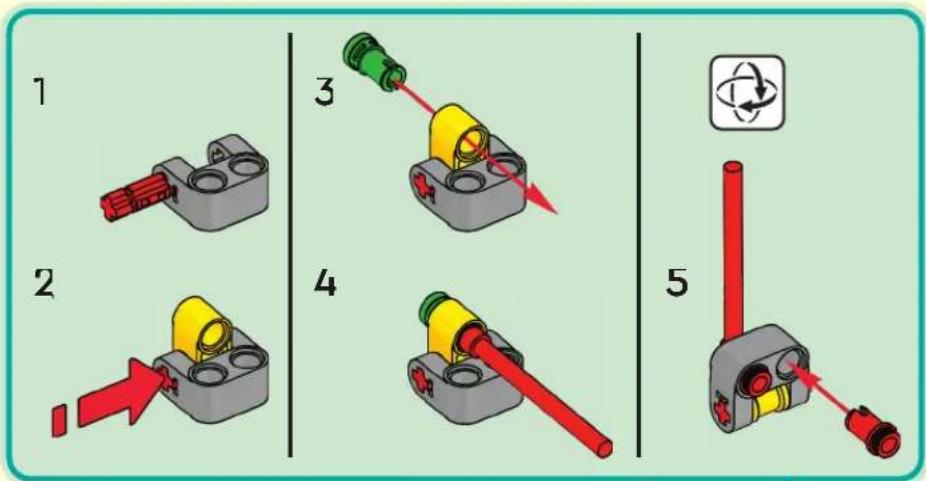 1

2

3

4

5