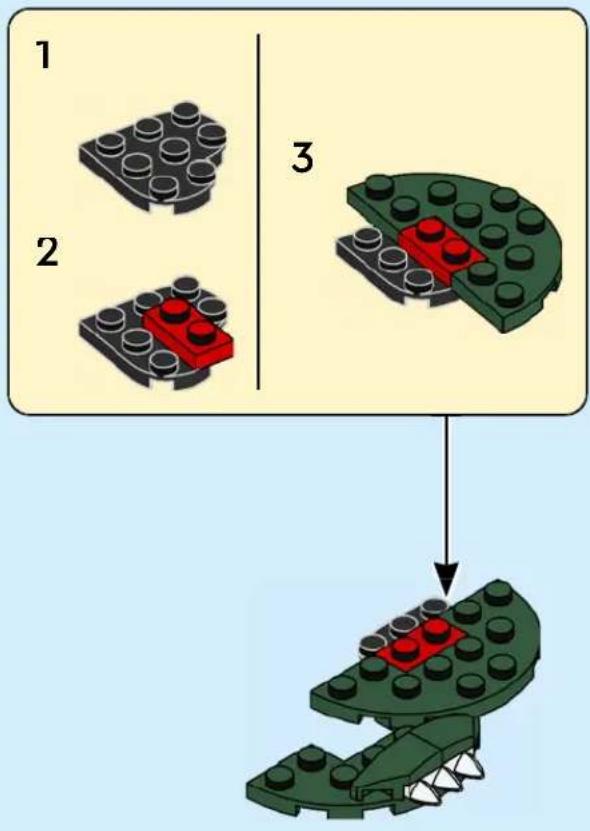 1

2

3