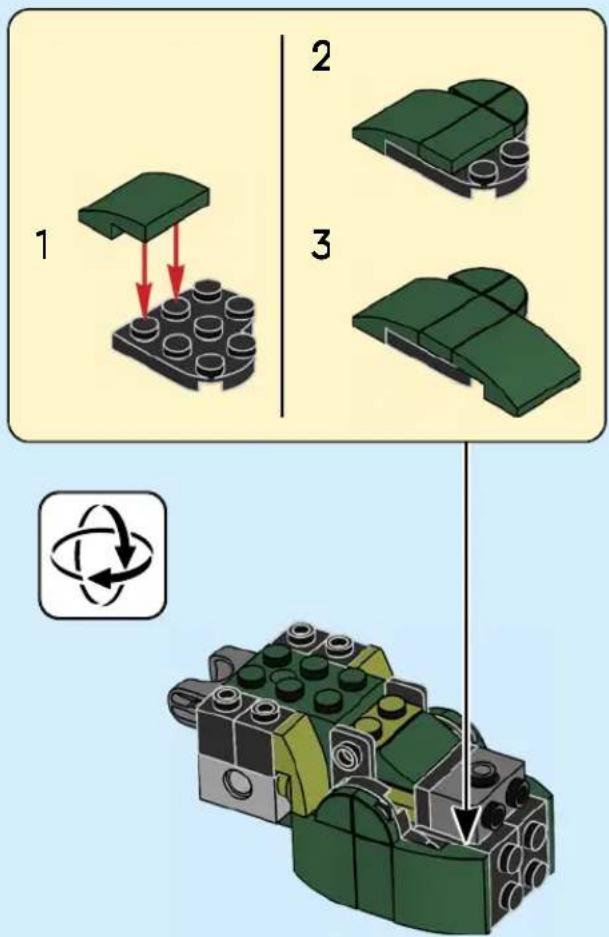 1

2

3