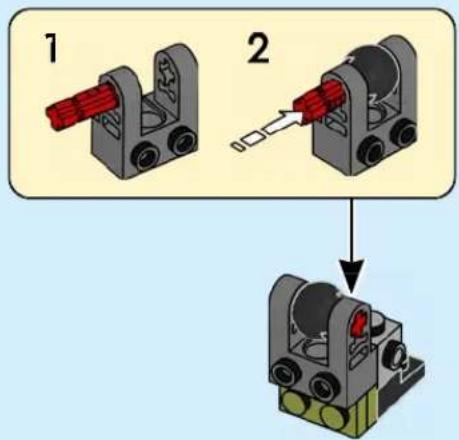 1

2