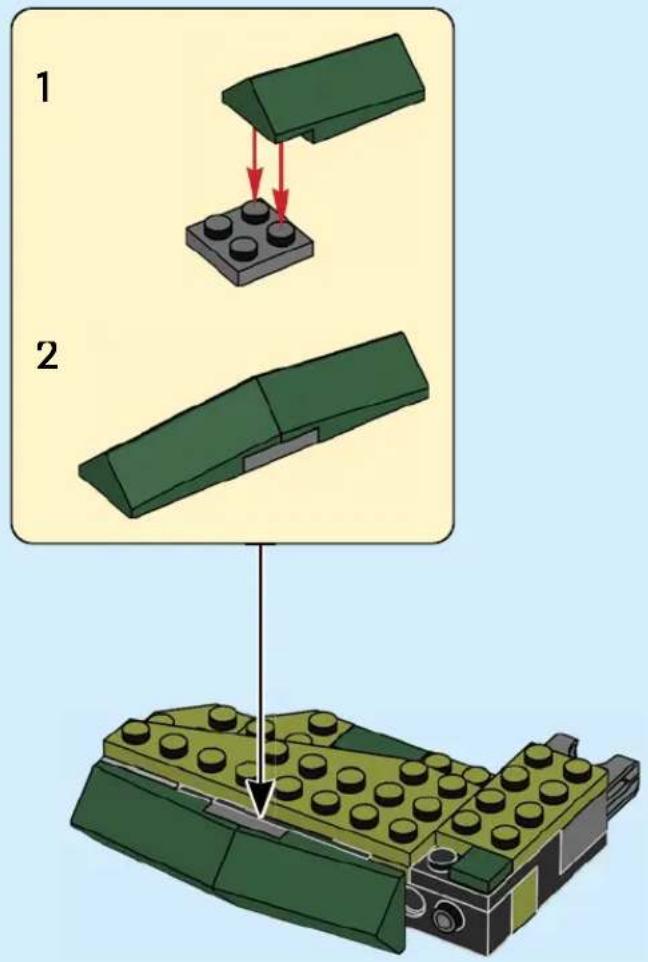 1

2