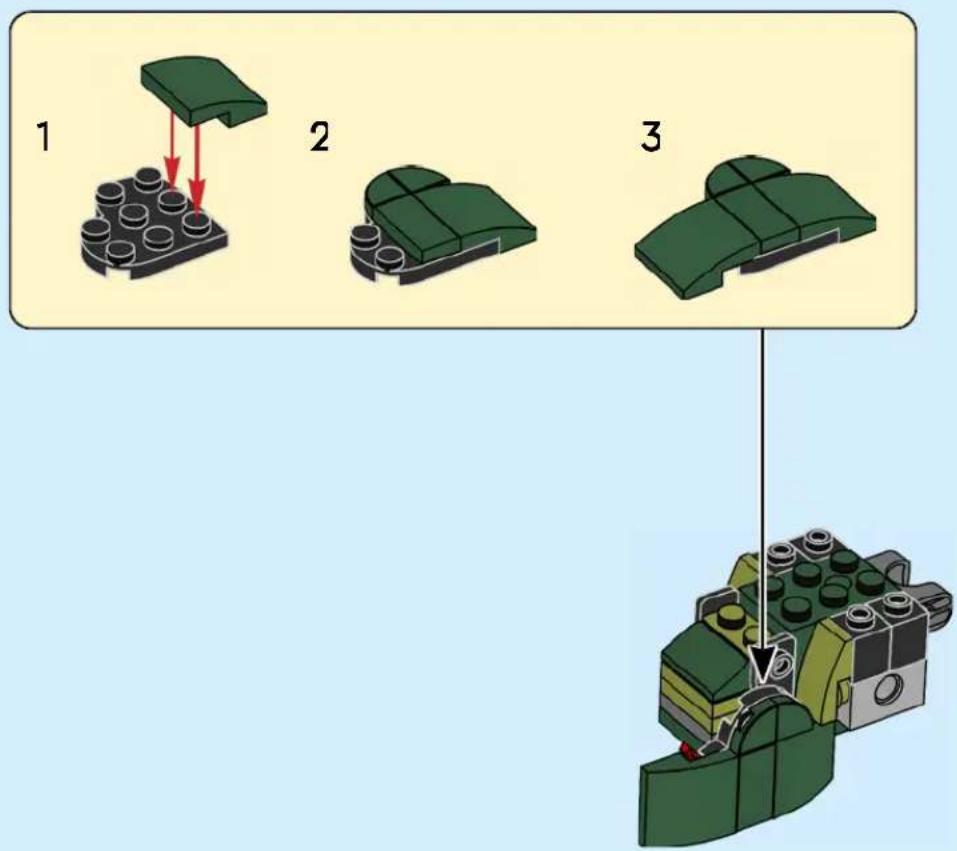 1

2

3