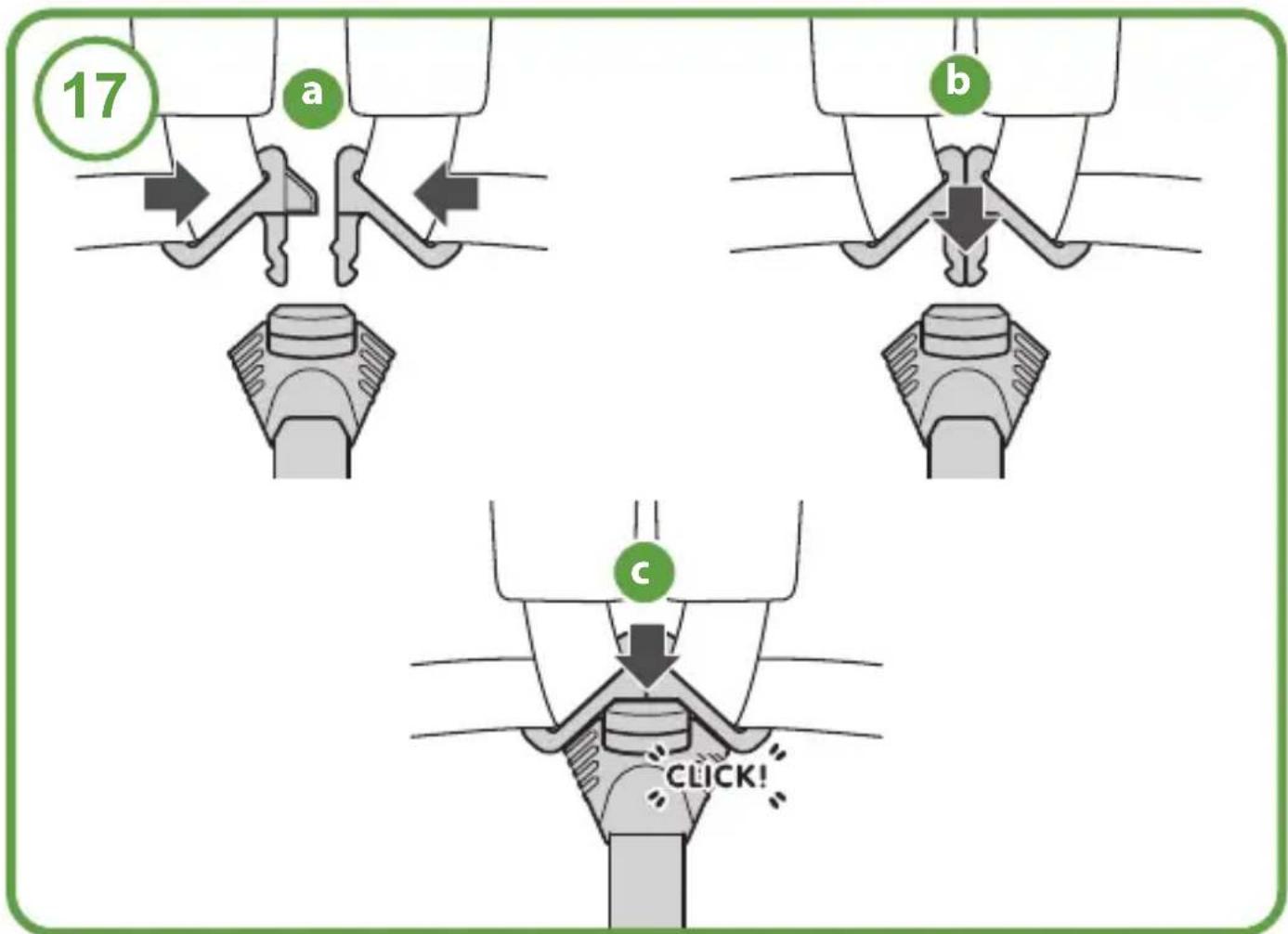 17

a

b

c

CLICK!