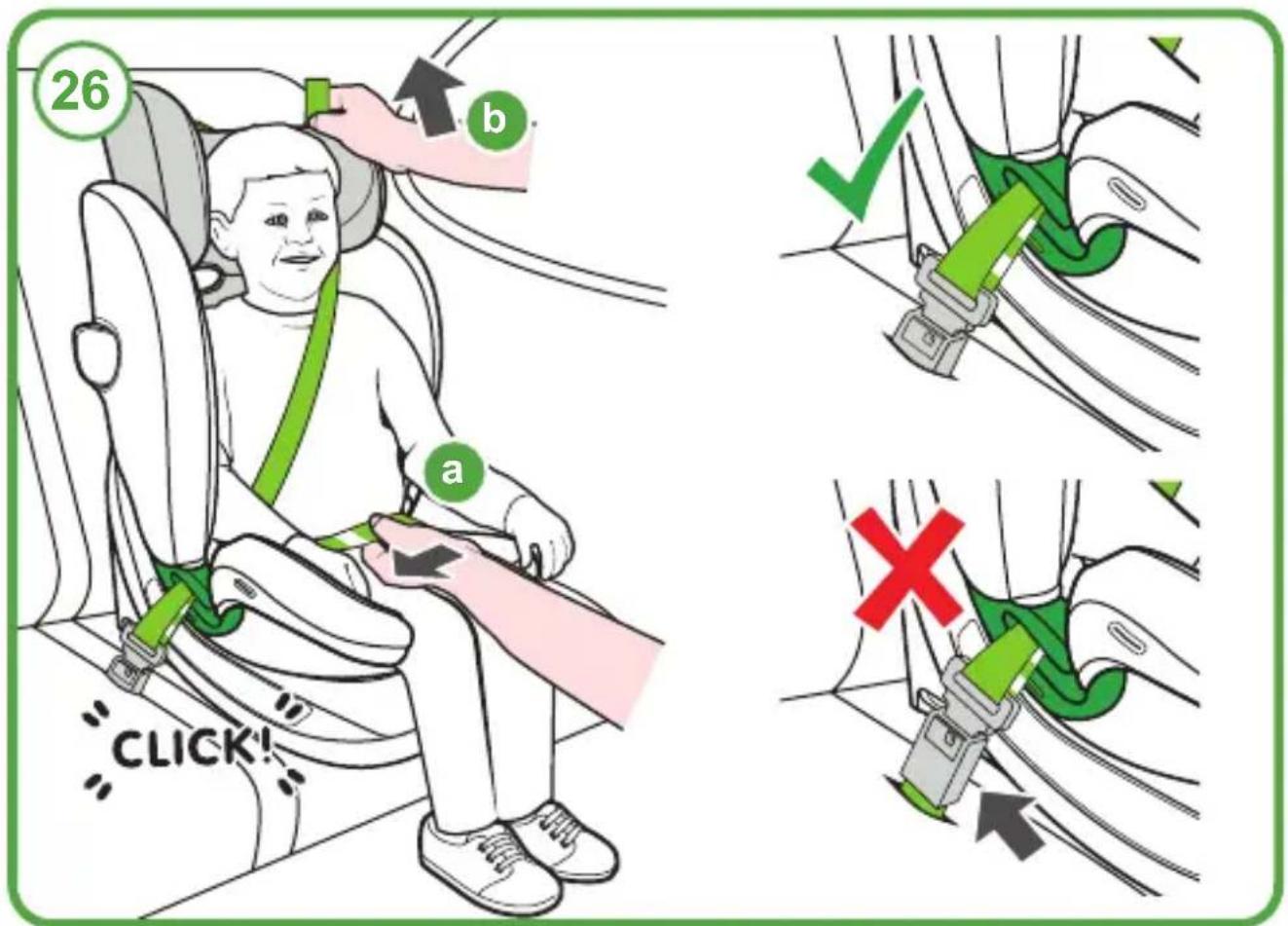 26

b

a

CLICK!