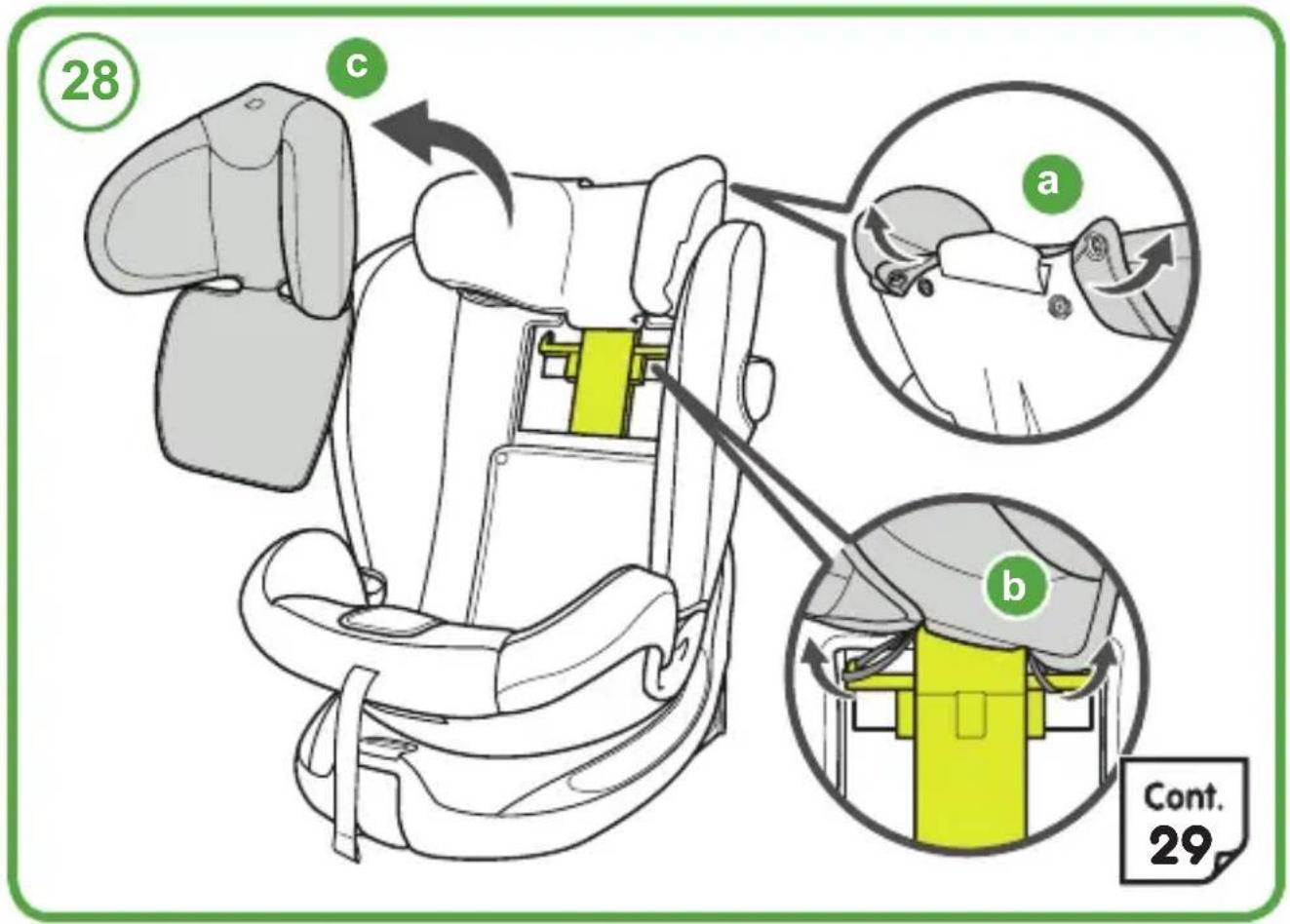 28
c
a
b
Cont.
29