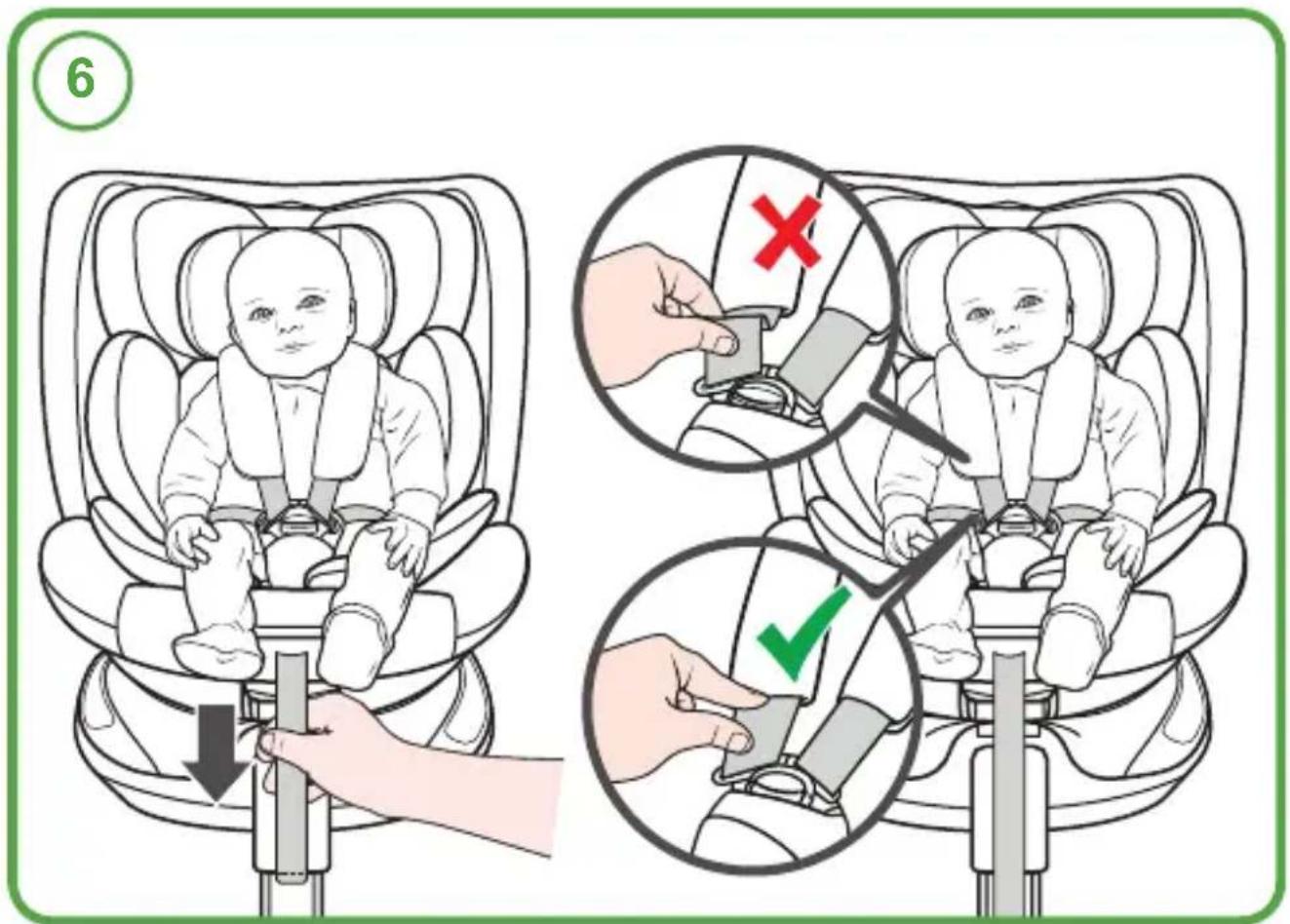 6