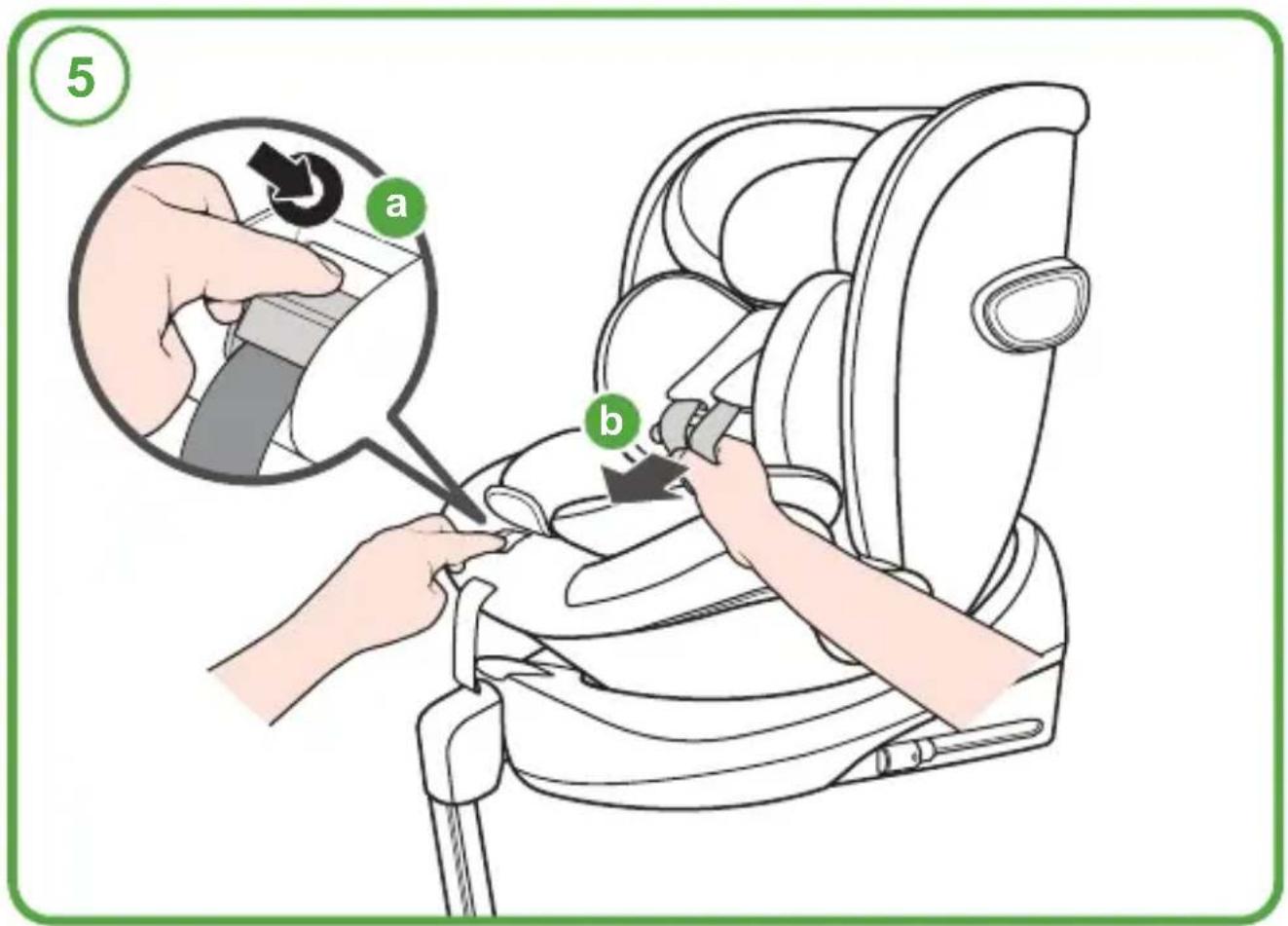 5

a

b