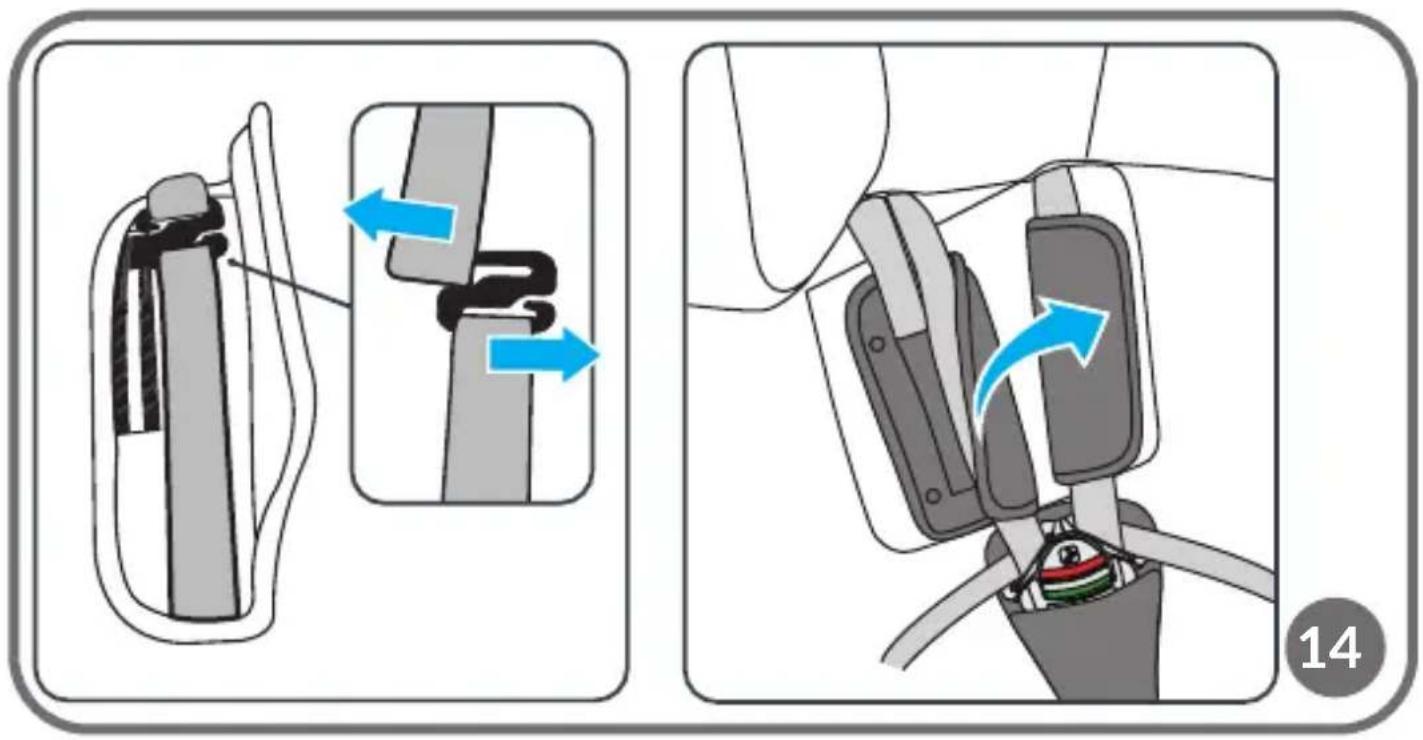 14