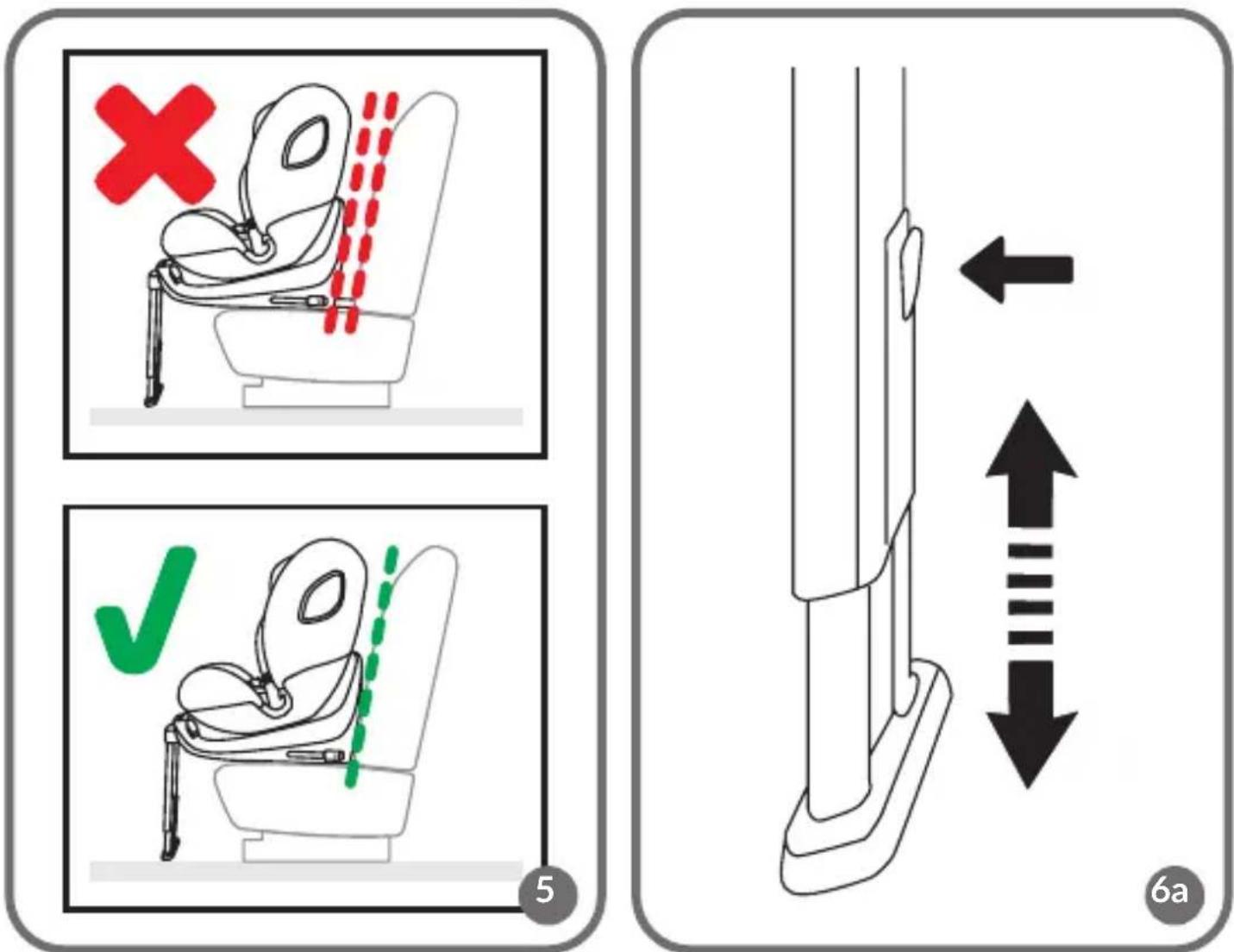 5

6a