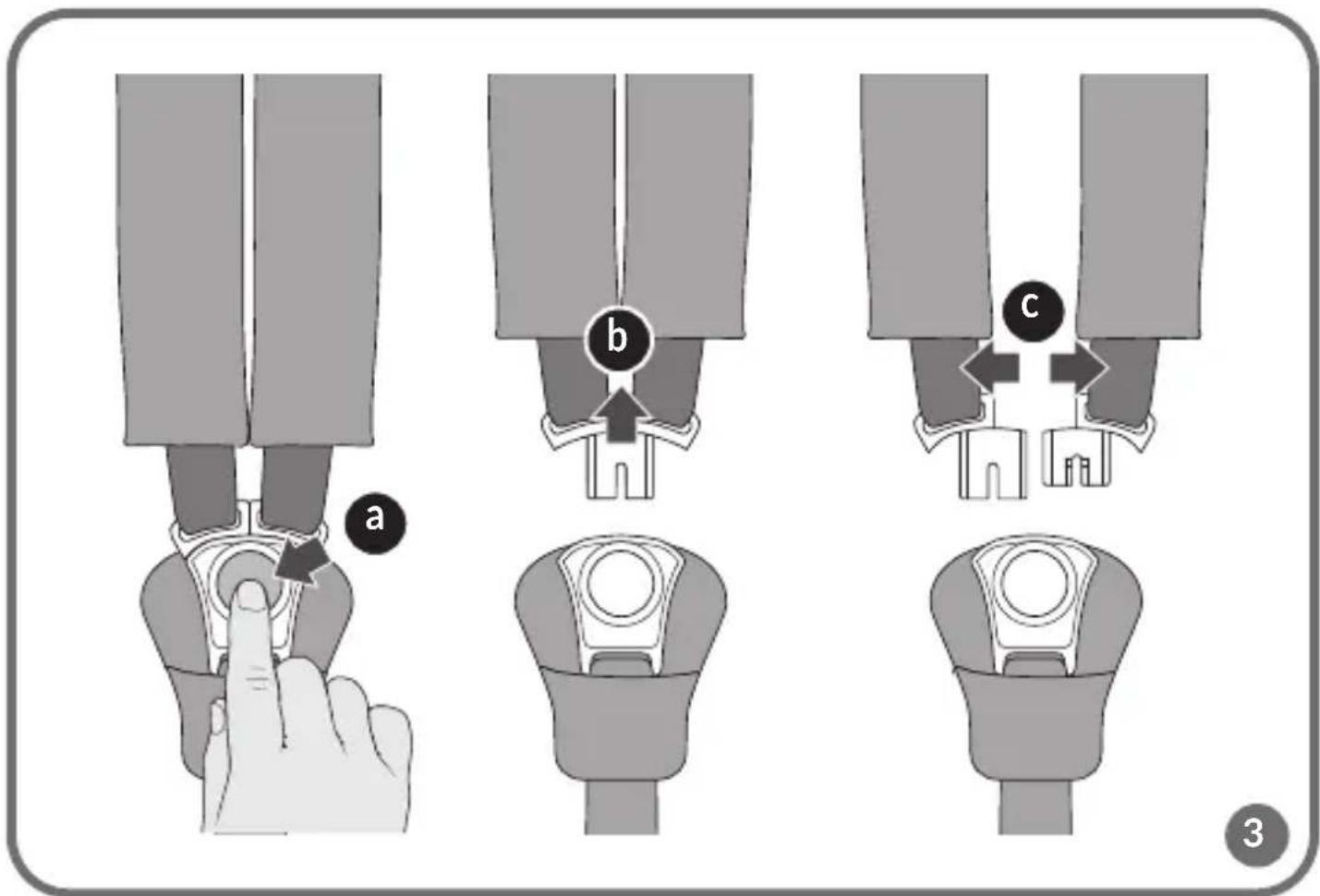 a

b

c

3