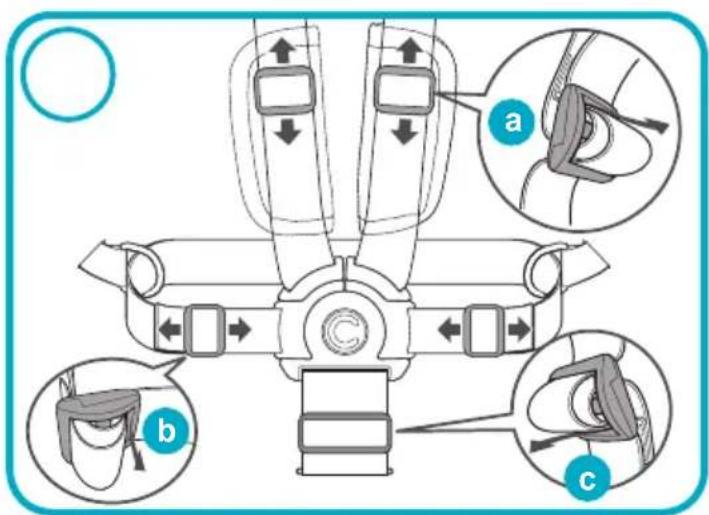 a
b
c