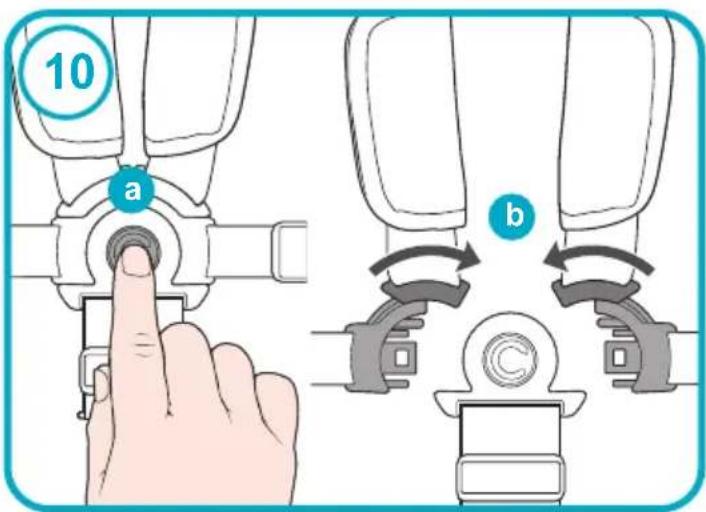 10

a

b