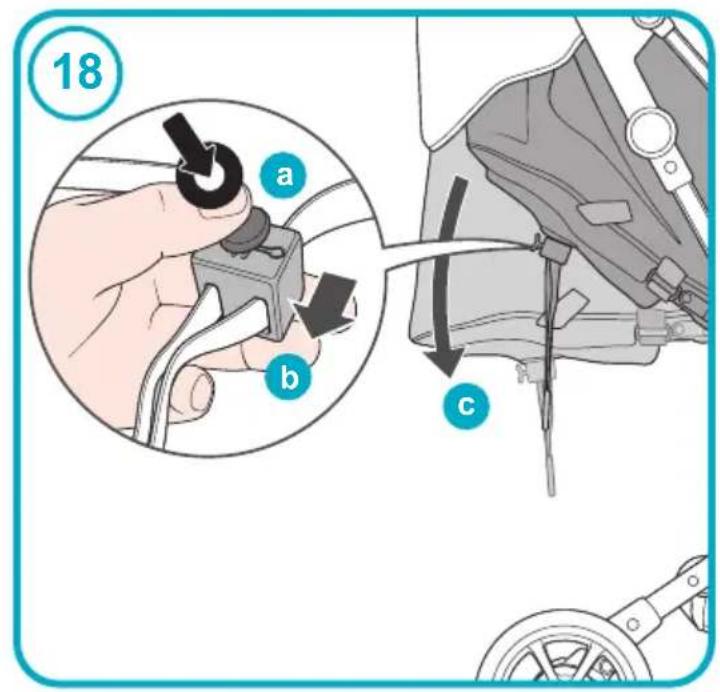 18

a

b

c