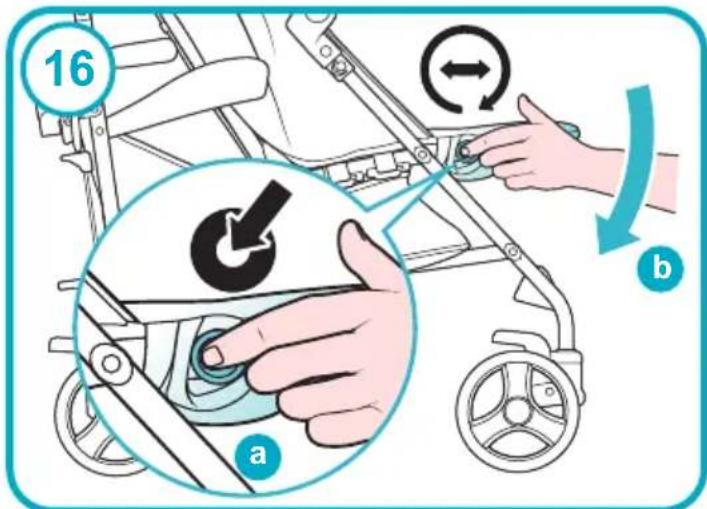 16

b

a