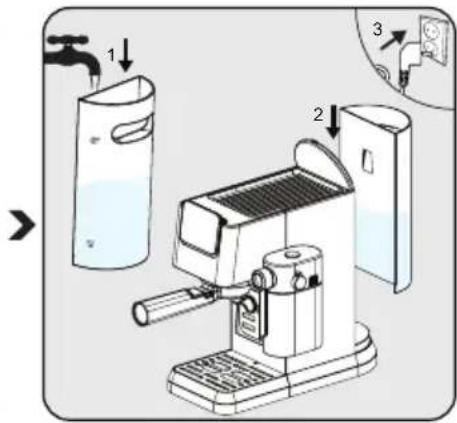 1
2
3