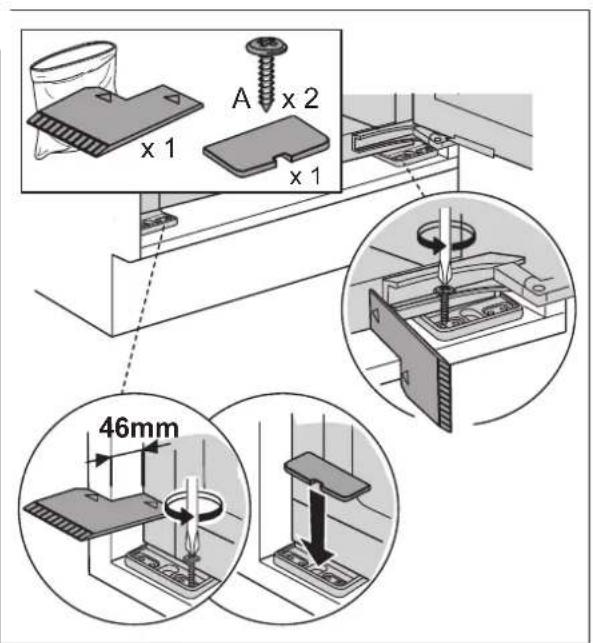 A x 2

x 1

x 1

46mm